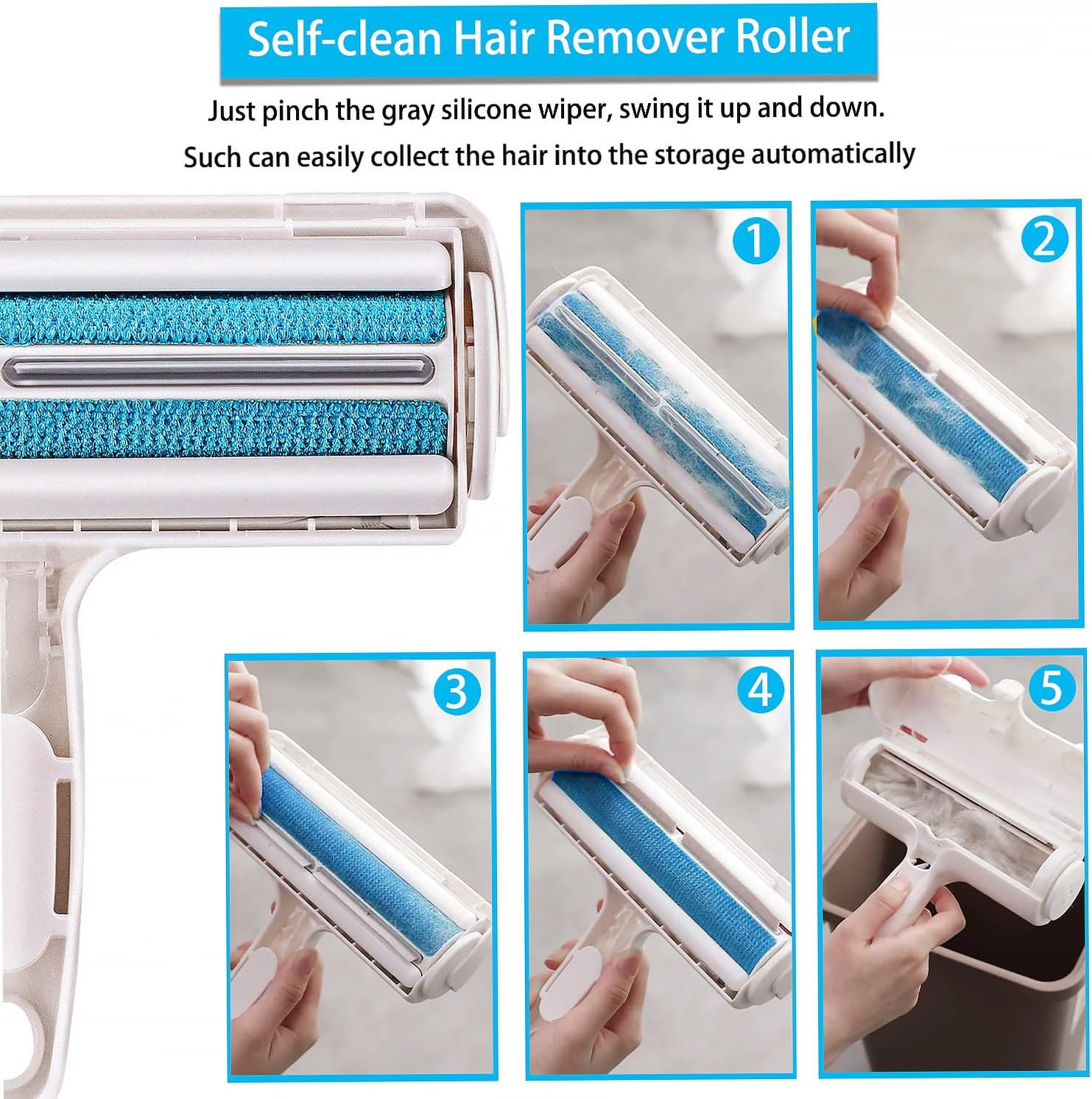 Self-clean Hair Remover Roller

Just pinch the gray silicone wiper, swing it up and down.
Such can easily collect the hair into the storage automatically

1

2

3

4

5